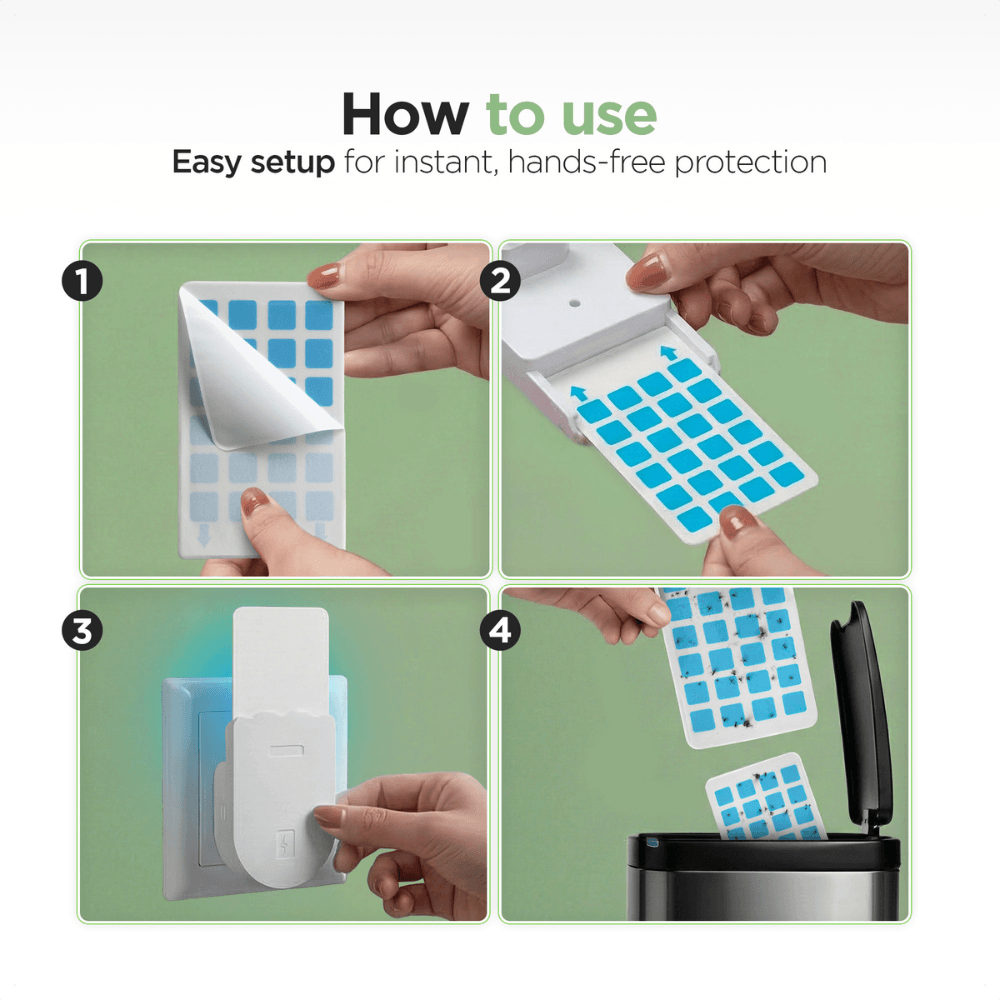 How to use
Easy setup for instant, hands-free protection

1

2

3

4