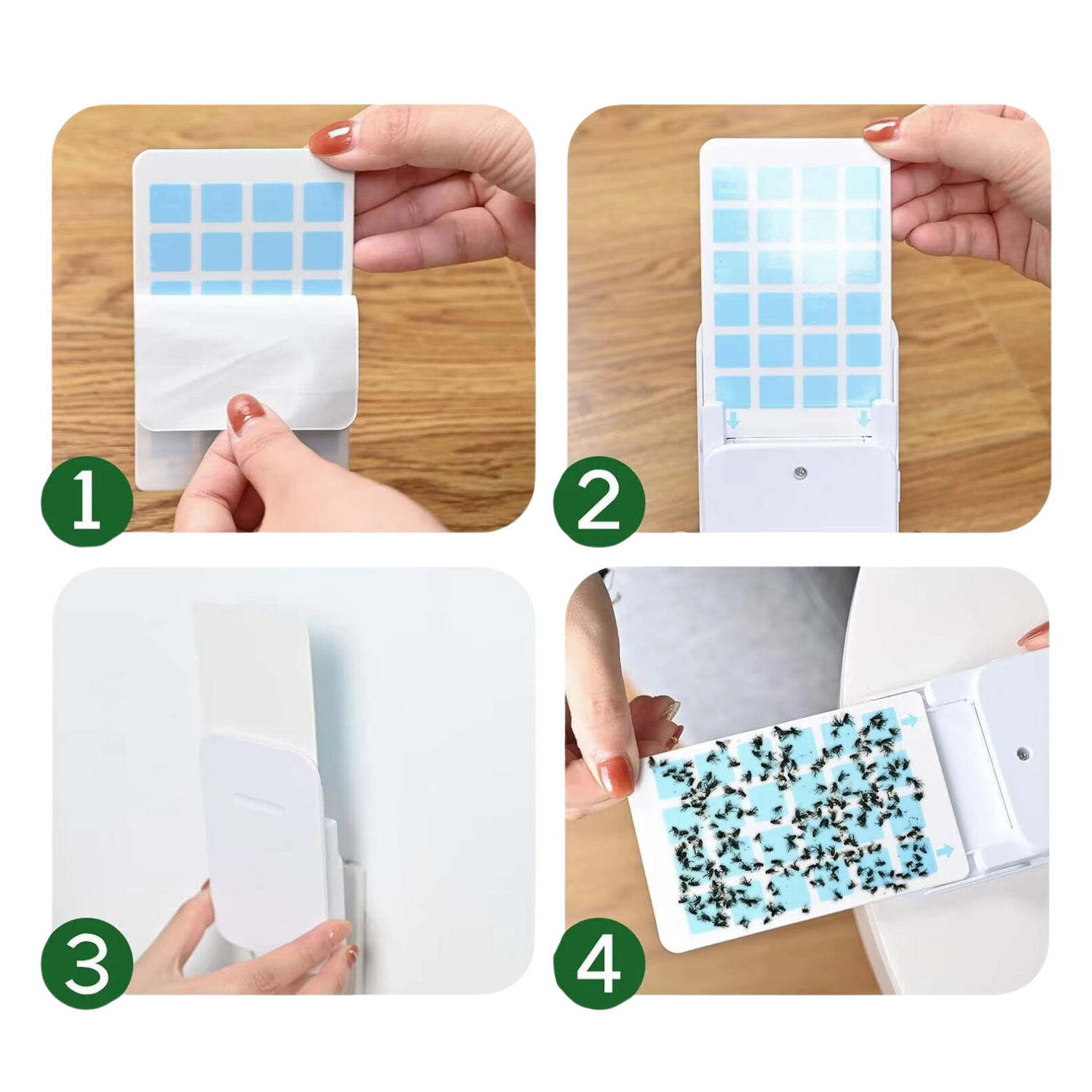 1

2

3

4