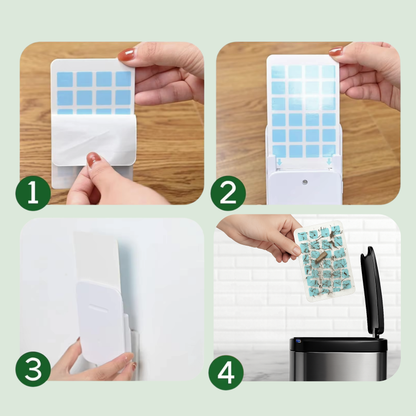 1

2

3

4